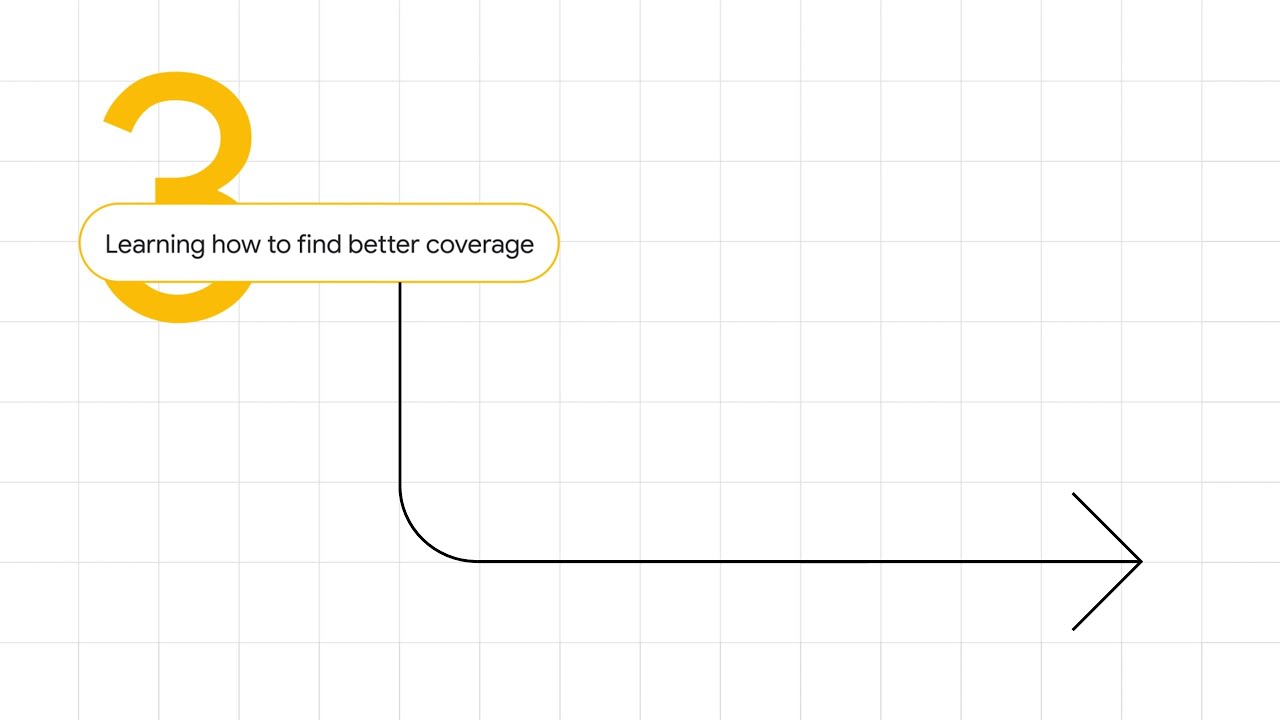 3

Learning how to find better coverage